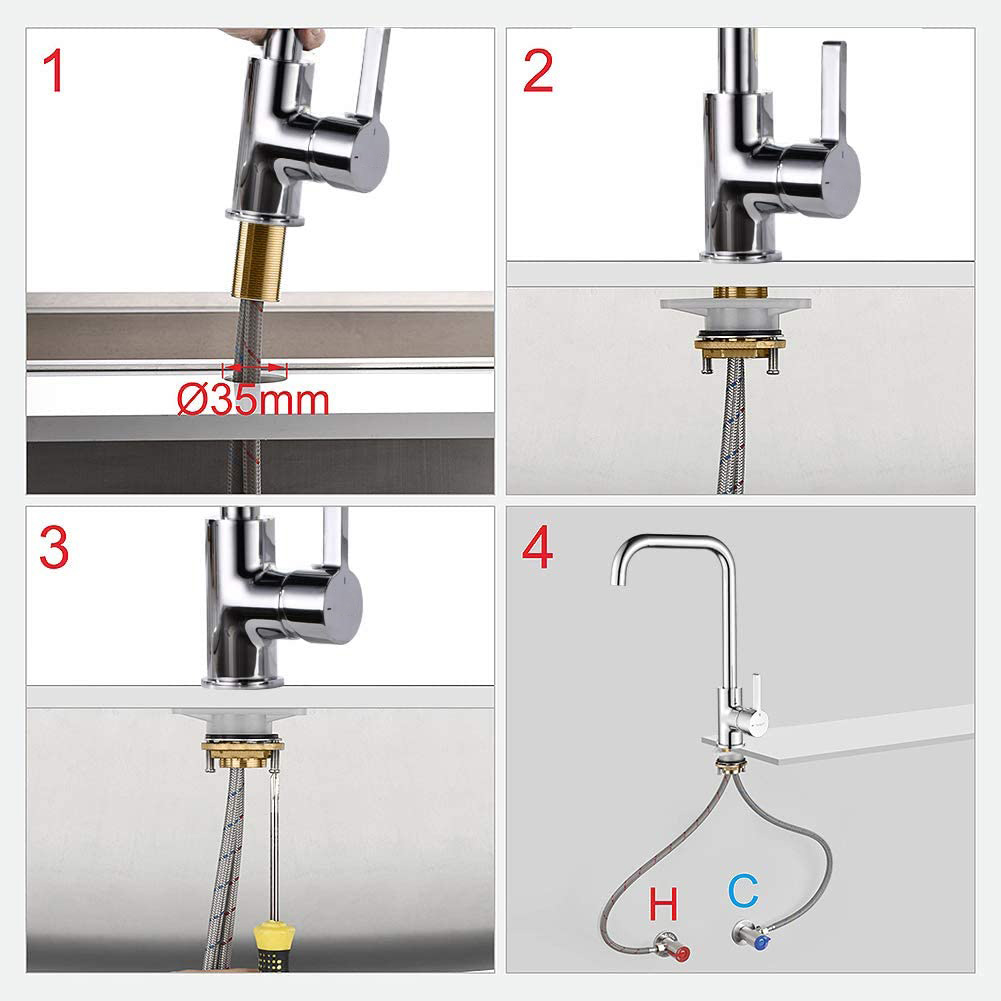 1

Ø35mm

2

3

4

H

C