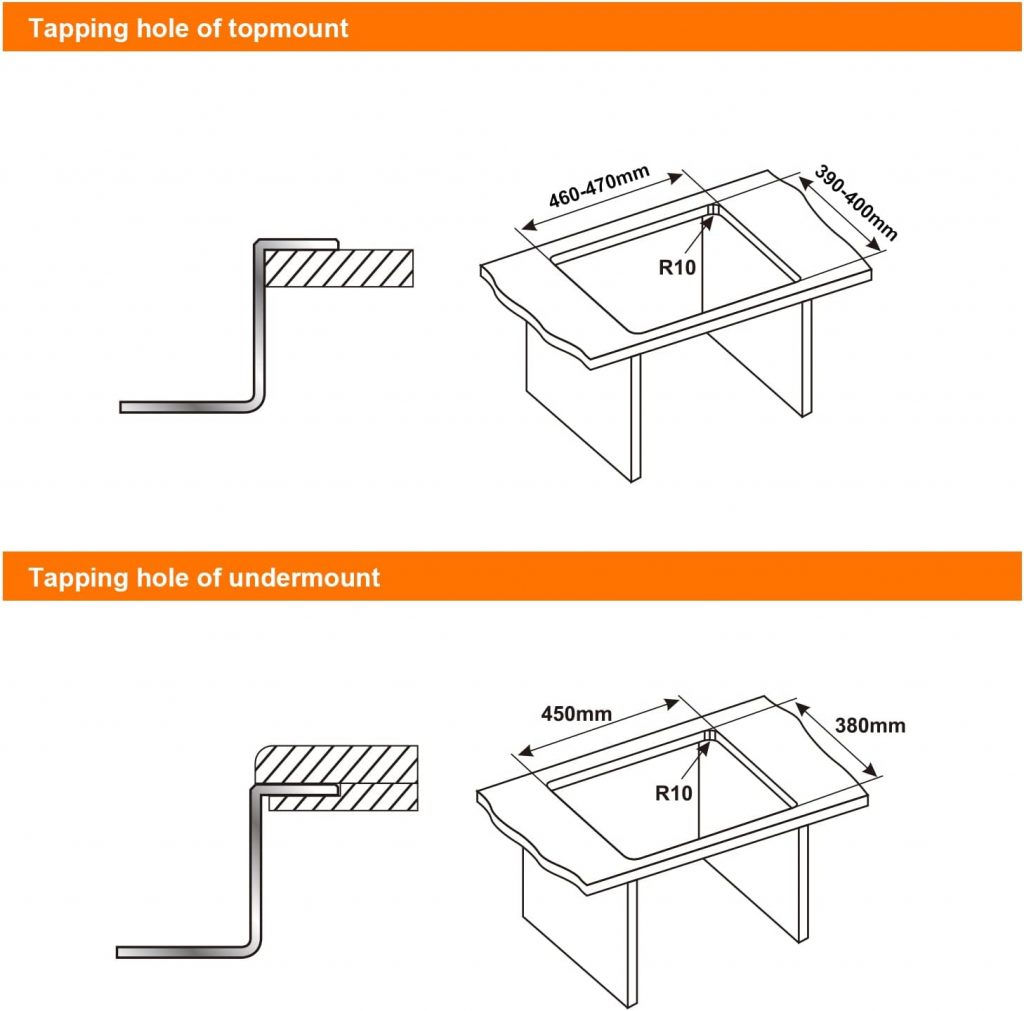 Tapping hole of topmount

460-470mm
390-400mm
R10

Tapping hole of undermount

450mm
380mm
R10