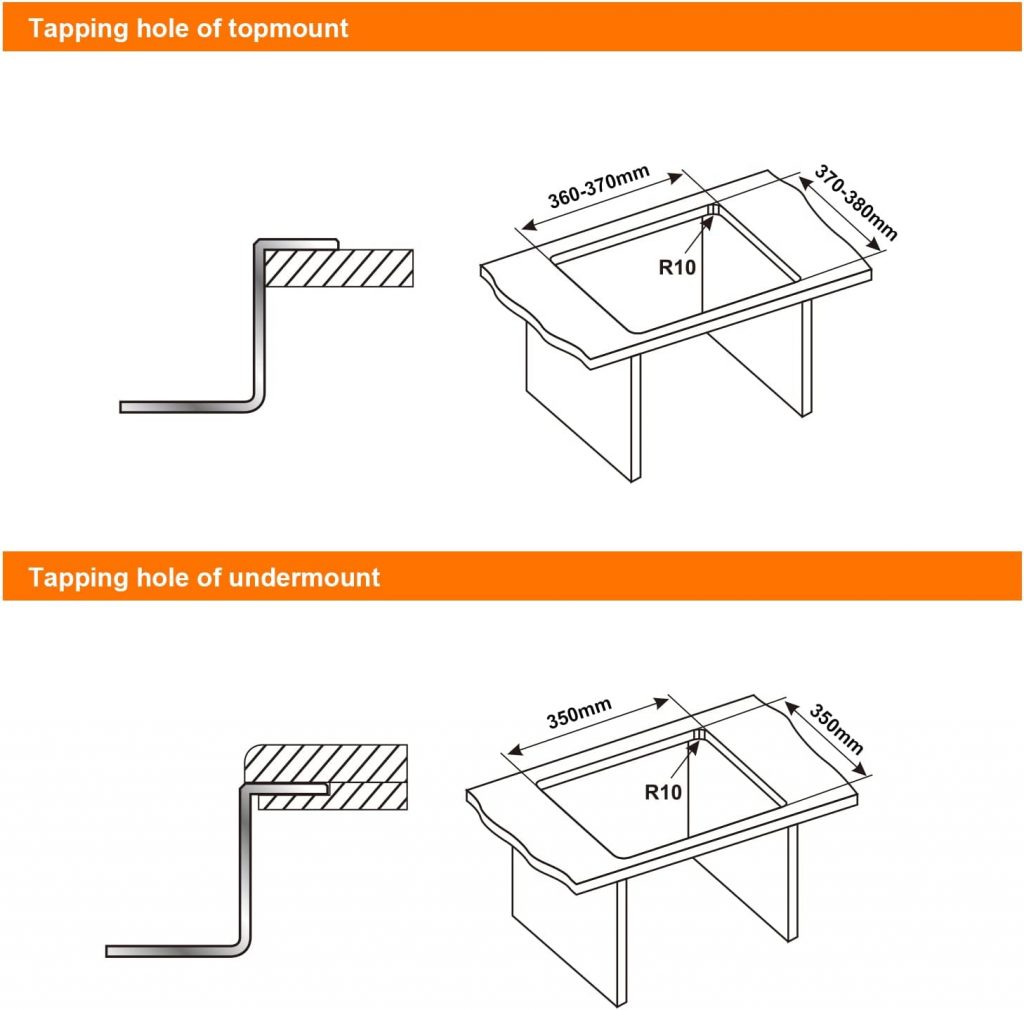 Tapping hole of topmount

360-370mm
370-380mm
R10

Tapping hole of undermount

350mm
350mm
R10