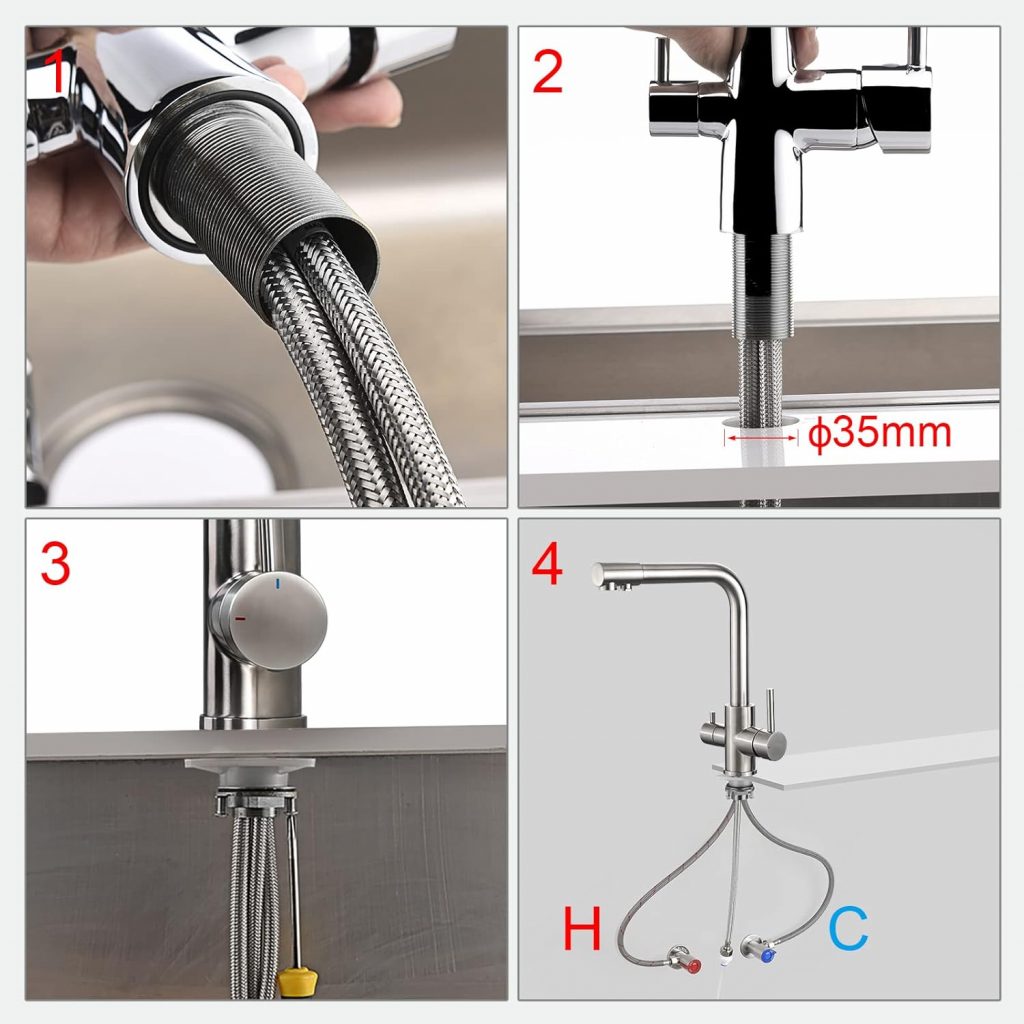 1

2

ϕ35mm

3

4

H

C