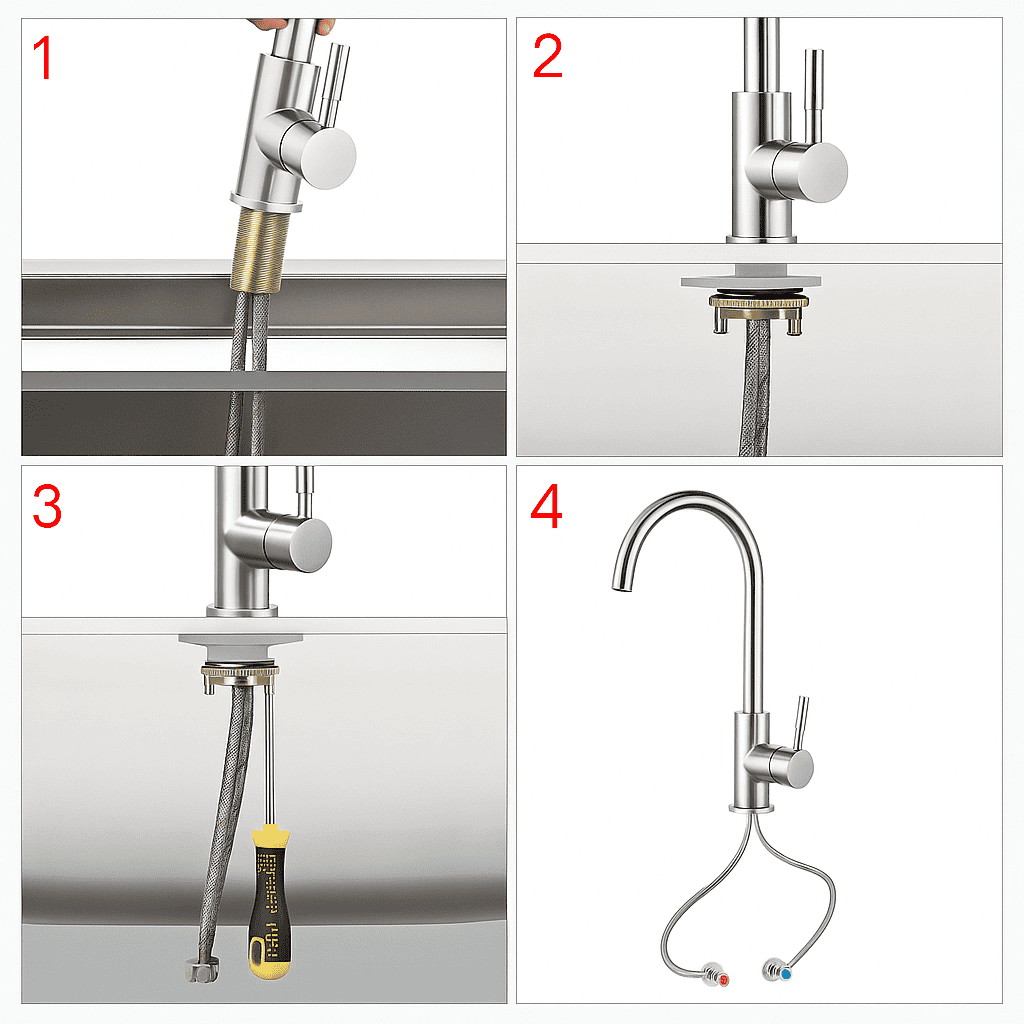 1

2

3

4